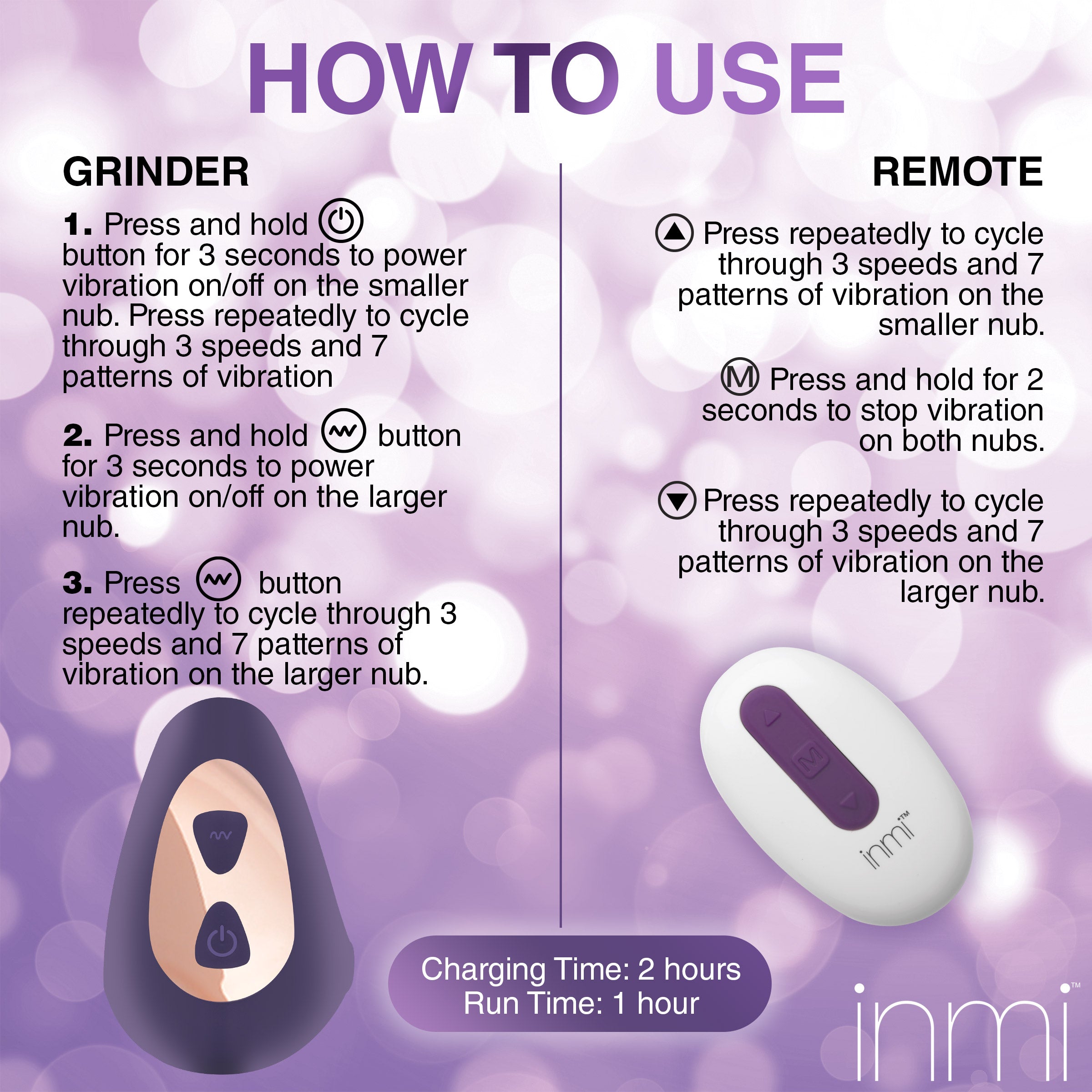 HOW TO USE

GRINDER

1. Press and hold button for 3 seconds to power vibration on/off on the smaller nub. Press repeatedly to cycle through 3 speeds and 7 patterns of vibration

2. Press and hold button for 3 seconds to power vibration on/off on the larger nub.

3. Press button repeatedly to cycle through 3 speeds and 7 patterns of vibration on the larger nub.

REMOTE

Press repeatedly to cycle through 3 speeds and 7 patterns of vibration on the smaller nub.

M Press and hold for 2 seconds to stop vibration on both nubs.

Press repeatedly to cycle through 3 speeds and 7 patterns of vibration on the larger nub.

M

inmi™

Charging Time: 2 hours
Run Time: 1 hour

inmi™