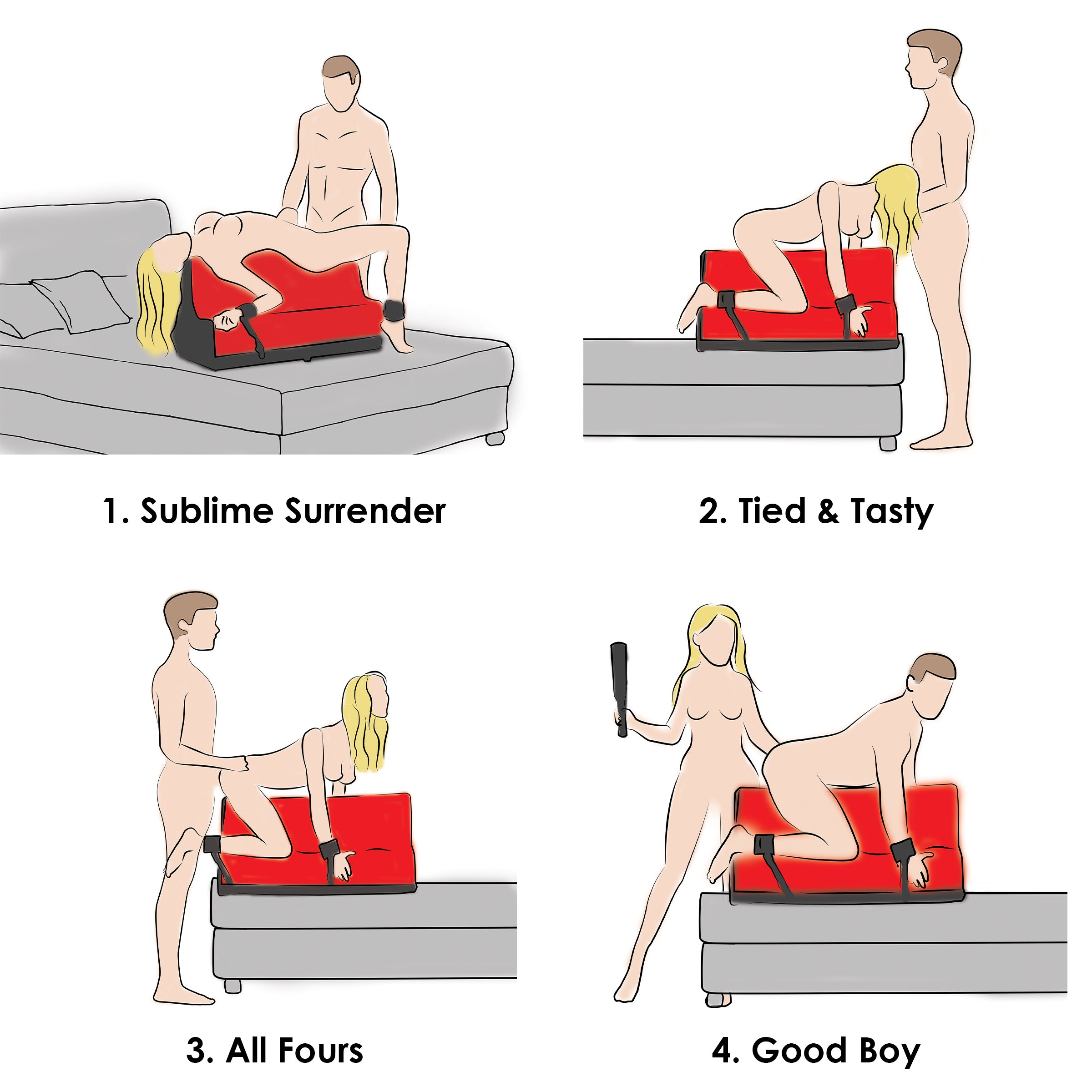 1. Sublime Surrender

2. Tied & Tasty

3. All Fours

4. Good Boy