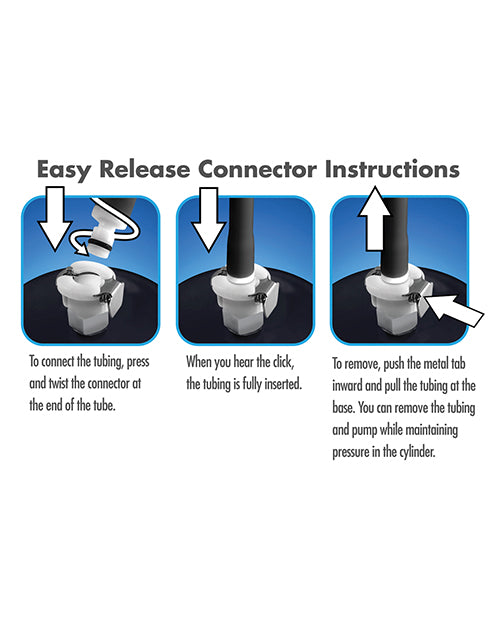 Easy Release Connector Instructions

To connect the tubing, press and twist the connector at the end of the tube.

When you hear the click, the tubing is fully inserted.

To remove, push the metal tab inward and pull the tubing at the base. You can remove the tubing and pump while maintaining pressure in the cylinder.