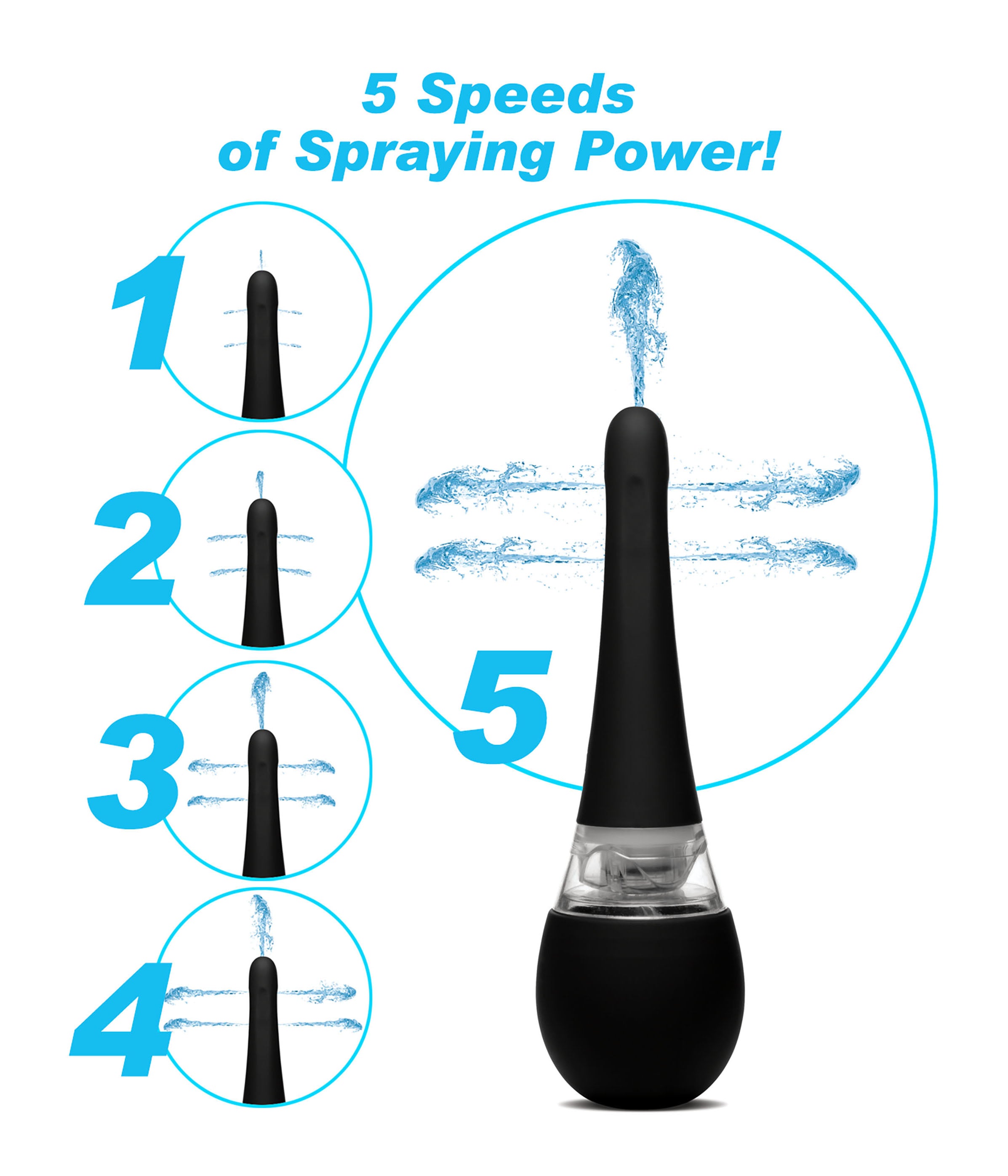 5 Speeds
of Spraying Power!

1

2

3

4

5